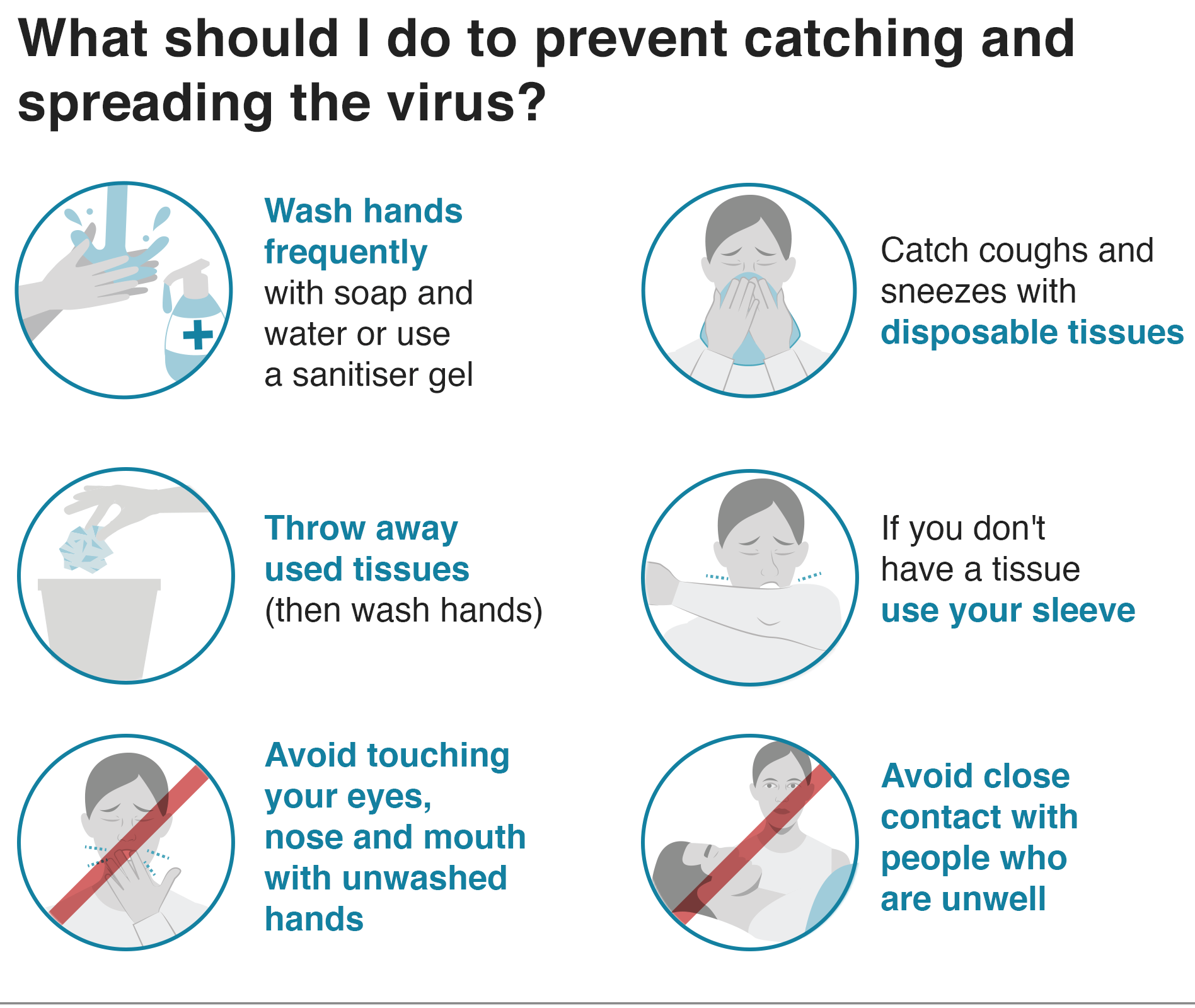 What should I do to prevent catching and spreading the virus?

Wash hands frequently with soap and water or use a sanitiser gel

Catch coughs and sneezes with disposable tissues

Throw away used tissues (then wash hands)

If you don't have a tissue use your sleeve

Avoid touching your eyes, nose and mouth with unwashed hands

Avoid close contact with people who are unwell